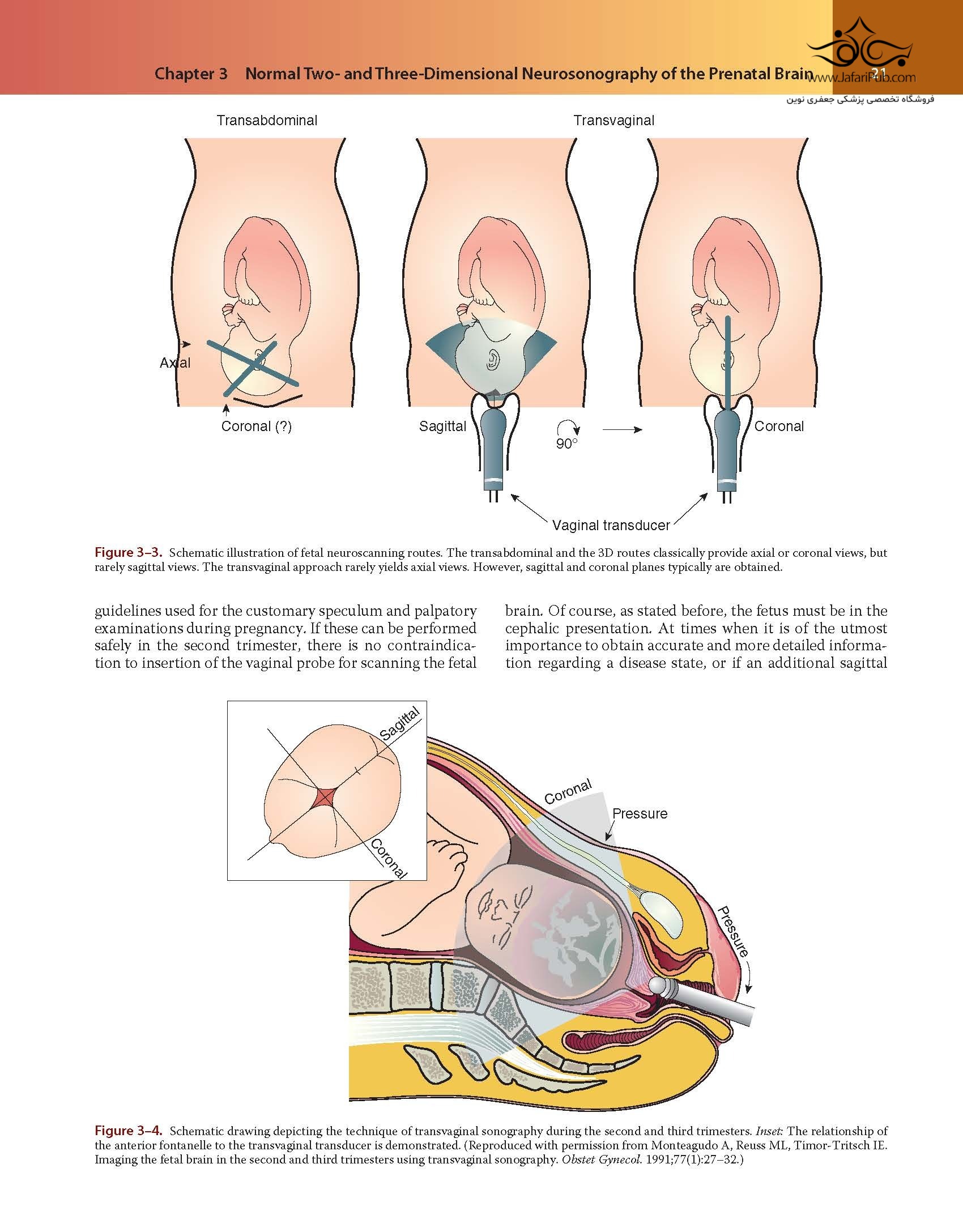 Chapter 3 Normal Two- and Three-Dimensional Neurosonography of the Prenatal Brain 21

www.JafariPub.com
فروشگاه تخصصی پزشکی جعفری نوین

Transabdominal

Transvaginal

Axial

Coronal (?)

Sagittal

90°

Coronal

Vaginal transducer

Figure 3–3. Schematic illustration of fetal neuroscanning routes. The transabdominal and the 3D routes classically provide axial or coronal views, but rarely sagittal views. The transvaginal approach rarely yields axial views. However, sagittal and coronal planes typically are obtained.

guidelines used for the customary speculum and palpatory examinations during pregnancy. If these can be performed safely in the second trimester, there is no contraindication to insertion of the vaginal probe for scanning the fetal brain. Of course, as stated before, the fetus must be in the cephalic presentation. At times when it is of the utmost importance to obtain accurate and more detailed information regarding a disease state, or if an additional sagittal

Sagittal

Coronal

Coronal

Pressure

Pressure

Figure 3–4. Schematic drawing depicting the technique of transvaginal sonography during the second and third trimesters. Inset: The relationship of the anterior fontanelle to the transvaginal transducer is demonstrated. (Reproduced with permission from Monteagudo A, Reuss ML, Timor-Tritsch IE. Imaging the fetal brain in the second and third trimesters using transvaginal sonography. Obstet Gynecol. 1991;77(1):27–32.)