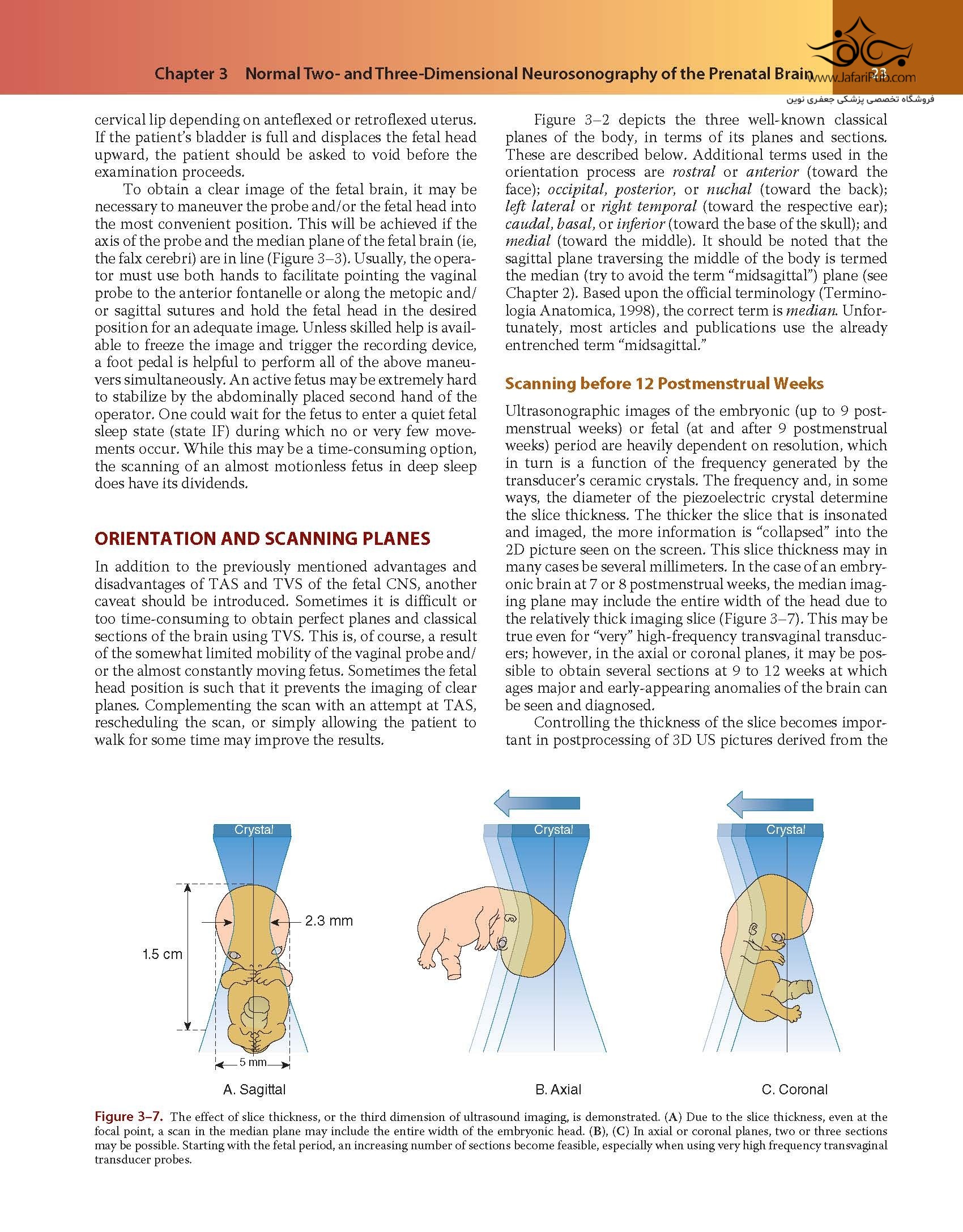 Chapter 3 Normal Two- and Three-Dimensional Neurosonography of the Prenatal Brain 23

www.JafariPub.com

فروشگاه تخصصی پزشکی جعفری نوین

cervical lip depending on anteflexed or retroflexed uterus. If the patient's bladder is full and displaces the fetal head upward, the patient should be asked to void before the examination proceeds.

To obtain a clear image of the fetal brain, it may be necessary to maneuver the probe and/or the fetal head into the most convenient position. This will be achieved if the axis of the probe and the median plane of the fetal brain (ie, the falx cerebri) are in line (Figure 3–3). Usually, the operator must use both hands to facilitate pointing the vaginal probe to the anterior fontanelle or along the metopic and/or sagittal sutures and hold the fetal head in the desired position for an adequate image. Unless skilled help is available to freeze the image and trigger the recording device, a foot pedal is helpful to perform all of the above maneuvers simultaneously. An active fetus may be extremely hard to stabilize by the abdominally placed second hand of the operator. One could wait for the fetus to enter a quiet fetal sleep state (state IF) during which no or very few movements occur. While this may be a time-consuming option, the scanning of an almost motionless fetus in deep sleep does have its dividends.

ORIENTATION AND SCANNING PLANES

In addition to the previously mentioned advantages and disadvantages of TAS and TVS of the fetal CNS, another caveat should be introduced. Sometimes it is difficult or too time-consuming to obtain perfect planes and classical sections of the brain using TVS. This is, of course, a result of the somewhat limited mobility of the vaginal probe and/or the almost constantly moving fetus. Sometimes the fetal head position is such that it prevents the imaging of clear planes. Complementing the scan with an attempt at TAS, rescheduling the scan, or simply allowing the patient to walk for some time may improve the results.

Figure 3–2 depicts the three well-known classical planes of the body, in terms of its planes and sections. These are described below. Additional terms used in the orientation process are rostral or anterior (toward the face); occipital, posterior, or nuchal (toward the back); left lateral or right temporal (toward the respective ear); caudal, basal, or inferior (toward the base of the skull); and medial (toward the middle). It should be noted that the sagittal plane traversing the middle of the body is termed the median (try to avoid the term "midsagittal") plane (see Chapter 2). Based upon the official terminology (Terminologia Anatomica, 1998), the correct term is median. Unfortunately, most articles and publications use the already entrenched term "midsagittal."

Scanning before 12 Postmenstrual Weeks

Ultrasonographic images of the embryonic (up to 9 postmenstrual weeks) or fetal (at and after 9 postmenstrual weeks) period are heavily dependent on resolution, which in turn is a function of the frequency generated by the transducer's ceramic crystals. The frequency and, in some ways, the diameter of the piezoelectric crystal determine the slice thickness. The thicker the slice that is insonated and imaged, the more information is "collapsed" into the 2D picture seen on the screen. This slice thickness may in many cases be several millimeters. In the case of an embryonic brain at 7 or 8 postmenstrual weeks, the median imaging plane may include the entire width of the head due to the relatively thick imaging slice (Figure 3–7). This may be true even for "very" high-frequency transvaginal transducers; however, in the axial or coronal planes, it may be possible to obtain several sections at 9 to 12 weeks at which ages major and early-appearing anomalies of the brain can be seen and diagnosed.

Controlling the thickness of the slice becomes important in postprocessing of 3D US pictures derived from the

Crystal
2.3 mm
1.5 cm
5 mm
A. Sagittal

Crystal
B. Axial

Crystal
C. Coronal

Figure 3–7. The effect of slice thickness, or the third dimension of ultrasound imaging, is demonstrated. (A) Due to the slice thickness, even at the focal point, a scan in the median plane may include the entire width of the embryonic head. (B), (C) In axial or coronal planes, two or three sections may be possible. Starting with the fetal period, an increasing number of sections become feasible, especially when using very high frequency transvaginal transducer probes.