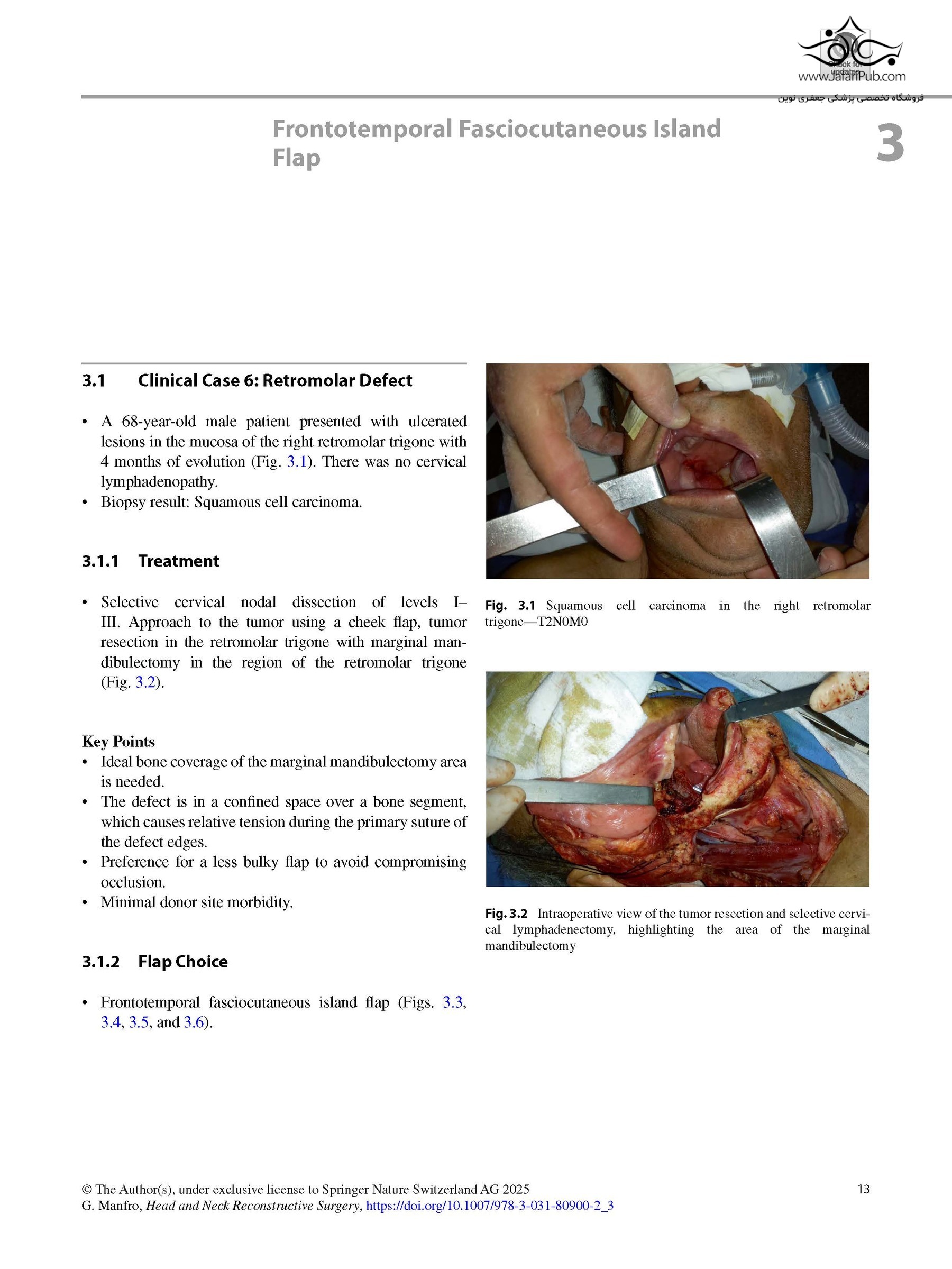 Check for updates

www.JafariPub.com

فروشگاه تخصصی پزشکی جعفری نوین

Frontotemporal Fasciocutaneous Island Flap

3

3.1 Clinical Case 6: Retromolar Defect

• A 68-year-old male patient presented with ulcerated lesions in the mucosa of the right retromolar trigone with 4 months of evolution (Fig. 3.1). There was no cervical lymphadenopathy.
• Biopsy result: Squamous cell carcinoma.

3.1.1 Treatment

• Selective cervical nodal dissection of levels I–III. Approach to the tumor using a cheek flap, tumor resection in the retromolar trigone with marginal mandibulectomy in the region of the retromolar trigone (Fig. 3.2).

Key Points
• Ideal bone coverage of the marginal mandibulectomy area is needed.
• The defect is in a confined space over a bone segment, which causes relative tension during the primary suture of the defect edges.
• Preference for a less bulky flap to avoid compromising occlusion.
• Minimal donor site morbidity.

3.1.2 Flap Choice

• Frontotemporal fasciocutaneous island flap (Figs. 3.3, 3.4, 3.5, and 3.6).

Fig. 3.1 Squamous cell carcinoma in the right retromolar trigone—T2N0M0

Fig. 3.2 Intraoperative view of the tumor resection and selective cervical lymphadenectomy, highlighting the area of the marginal mandibulectomy

© The Author(s), under exclusive license to Springer Nature Switzerland AG 2025
G. Manfro, Head and Neck Reconstructive Surgery, https://doi.org/10.1007/978-3-031-80900-2_3

13