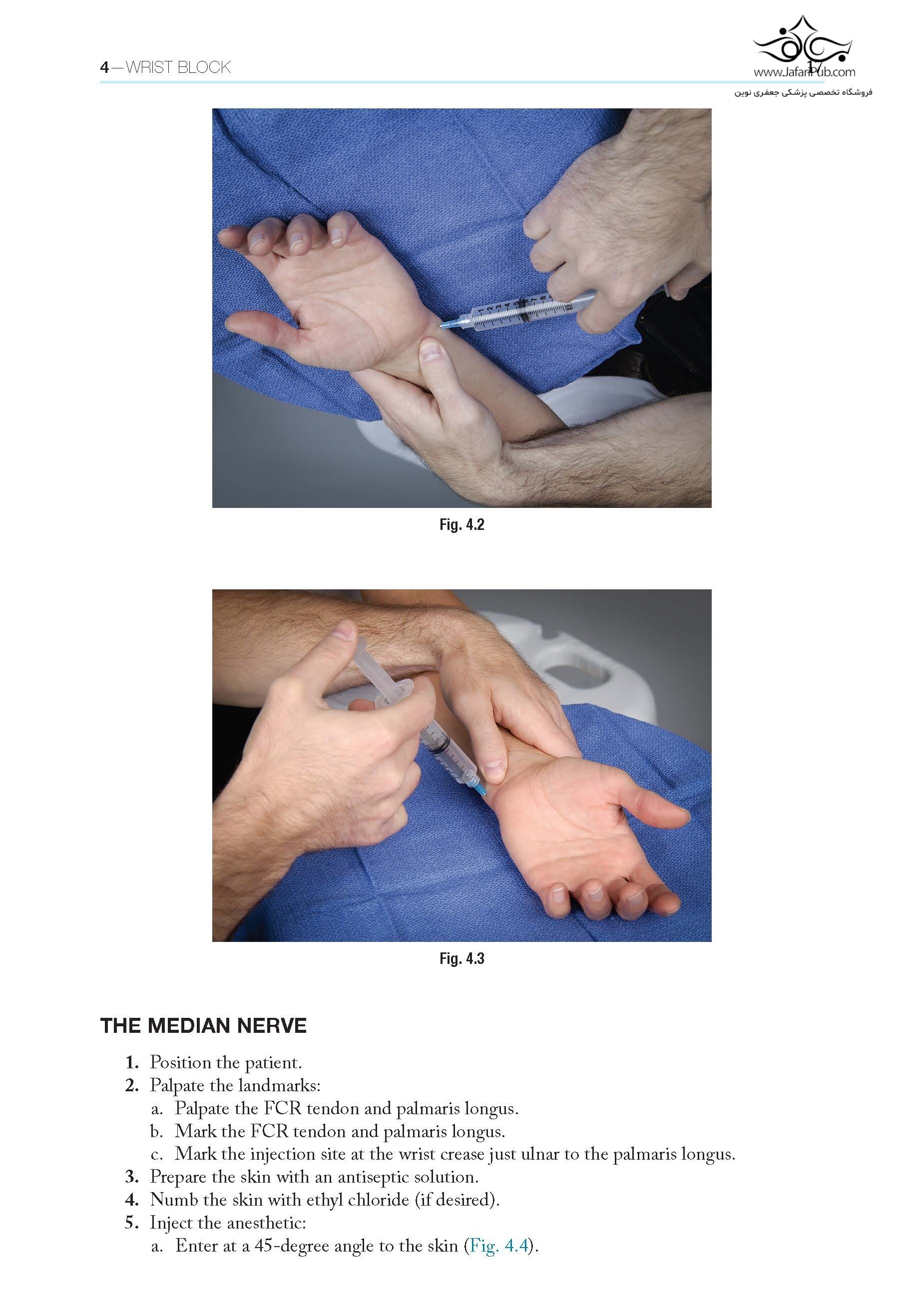 4—WRIST BLOCK

17

www.JafariPub.com

فروشگاه تخصصی پزشکی جعفری نوین

Fig. 4.2

Fig. 4.3

THE MEDIAN NERVE

1. Position the patient.
2. Palpate the landmarks:
a. Palpate the FCR tendon and palmaris longus.
b. Mark the FCR tendon and palmaris longus.
c. Mark the injection site at the wrist crease just ulnar to the palmaris longus.
3. Prepare the skin with an antiseptic solution.
4. Numb the skin with ethyl chloride (if desired).
5. Inject the anesthetic:
a. Enter at a 45-degree angle to the skin (Fig. 4.4).