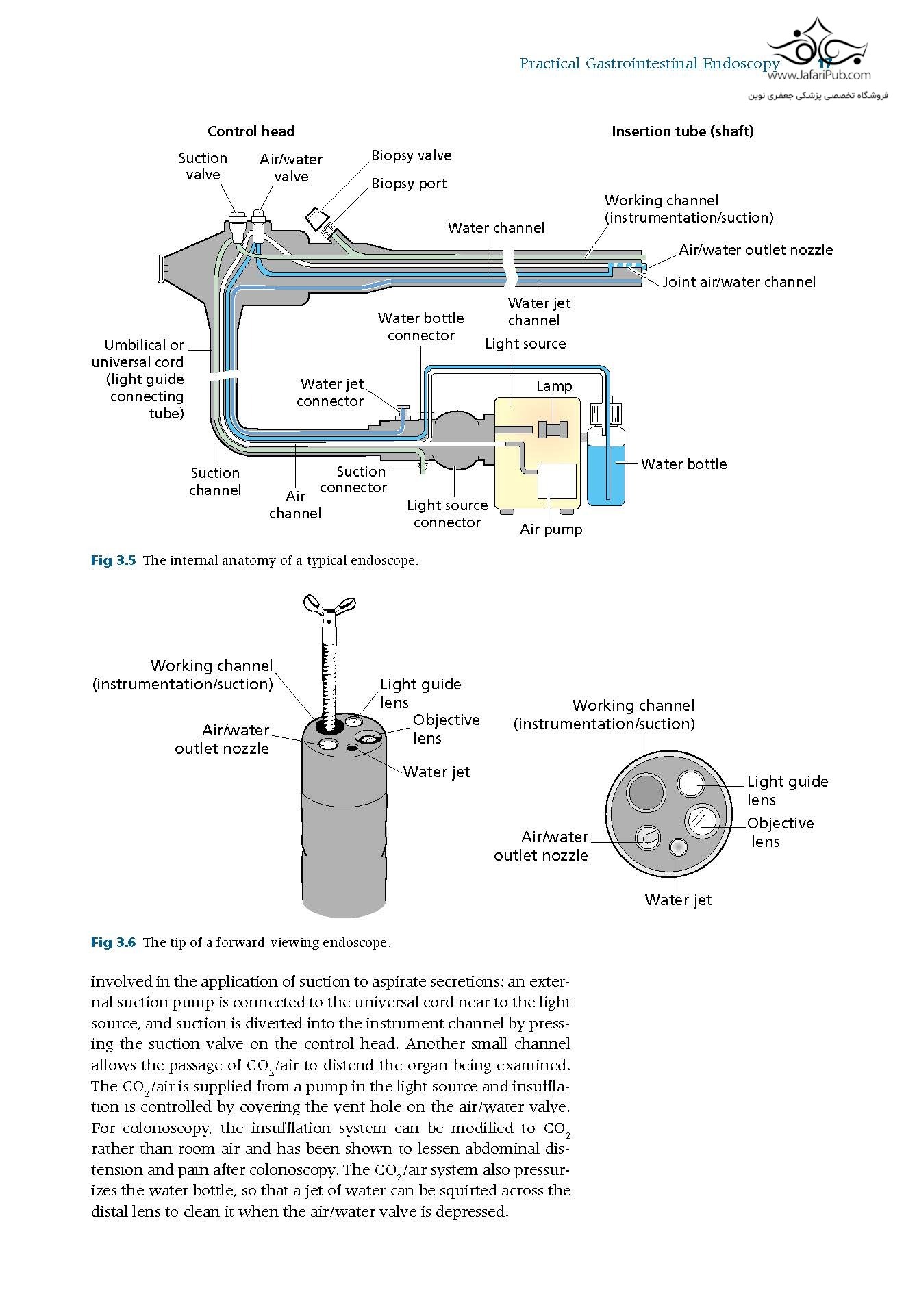 Practical Gastrointestinal Endoscopy 17

www.JafariPub.com
فروشگاه تخصصی پزشکی جعفری نوین

Control head

Insertion tube (shaft)

Suction valve

Air/water valve

Biopsy valve

Biopsy port

Working channel (instrumentation/suction)

Water channel

Air/water outlet nozzle

Joint air/water channel

Water jet channel

Water bottle connector

Light source

Umbilical or universal cord (light guide connecting tube)

Water jet connector

Lamp

Water bottle

Suction channel

Air channel

Suction connector

Light source connector

Air pump

Fig 3.5 The internal anatomy of a typical endoscope.

Working channel (instrumentation/suction)

Light guide lens

Objective lens

Air/water outlet nozzle

Water jet

Working channel (instrumentation/suction)

Light guide lens

Objective lens

Air/water outlet nozzle

Water jet

Fig 3.6 The tip of a forward-viewing endoscope.

involved in the application of suction to aspirate secretions: an external suction pump is connected to the universal cord near to the light source, and suction is diverted into the instrument channel by pressing the suction valve on the control head. Another small channel allows the passage of $CO_2$/air to distend the organ being examined. The $CO_2$/air is supplied from a pump in the light source and insufflation is controlled by covering the vent hole on the air/water valve. For colonoscopy, the insufflation system can be modified to $CO_2$ rather than room air and has been shown to lessen abdominal distension and pain after colonoscopy. The $CO_2$/air system also pressurizes the water bottle, so that a jet of water can be squirted across the distal lens to clean it when the air/water valve is depressed.