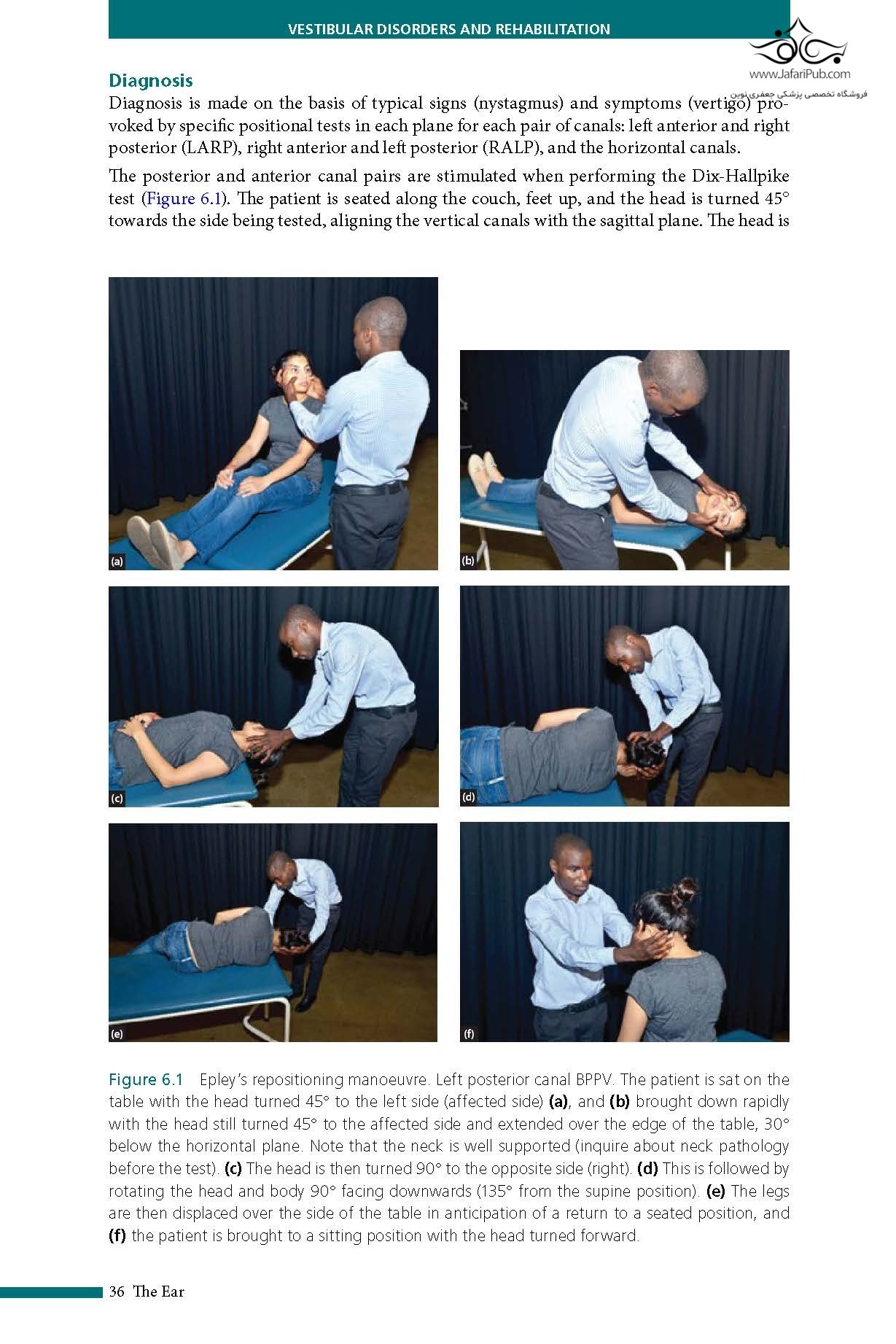 VESTIBULAR DISORDERS AND REHABILITATION

www.JafariPub.com
فروشگاه تخصصی پزشکی جعفری نوین

Diagnosis

Diagnosis is made on the basis of typical signs (nystagmus) and symptoms (vertigo) provoked by specific positional tests in each plane for each pair of canals: left anterior and right posterior (LARP), right anterior and left posterior (RALP), and the horizontal canals.

The posterior and anterior canal pairs are stimulated when performing the Dix-Hallpike test (Figure 6.1). The patient is seated along the couch, feet up, and the head is turned 45° towards the side being tested, aligning the vertical canals with the sagittal plane. The head is

(a)

(b)

(c)

(d)

(e)

(f)

Figure 6.1 Epley's repositioning manoeuvre. Left posterior canal BPPV. The patient is sat on the table with the head turned 45° to the left side (affected side) (a), and (b) brought down rapidly with the head still turned 45° to the affected side and extended over the edge of the table, 30° below the horizontal plane. Note that the neck is well supported (inquire about neck pathology before the test). (c) The head is then turned 90° to the opposite side (right). (d) This is followed by rotating the head and body 90° facing downwards (135° from the supine position). (e) The legs are then displaced over the side of the table in anticipation of a return to a seated position, and (f) the patient is brought to a sitting position with the head turned forward.

36 The Ear