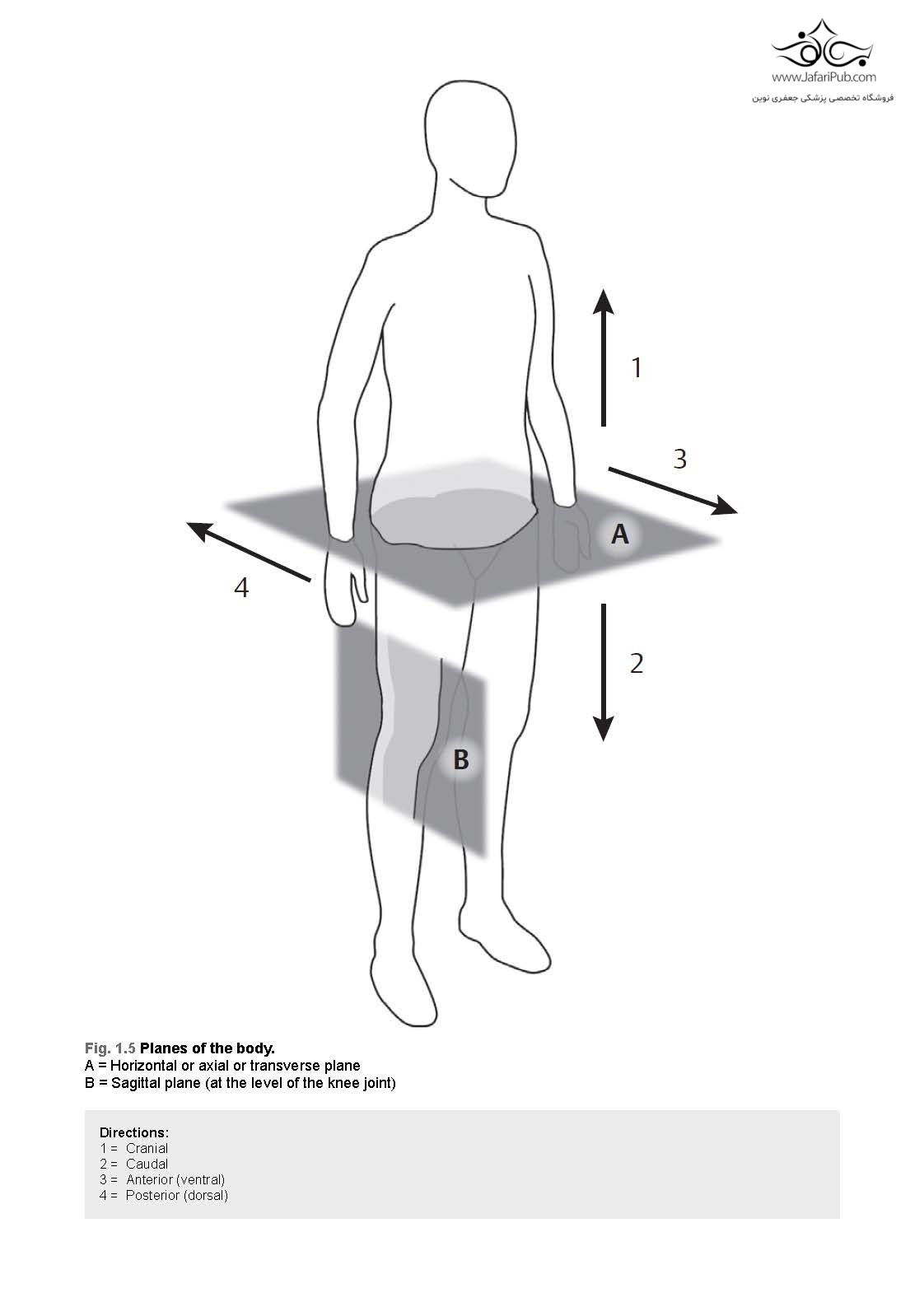 www.JafariPub.com
فروشگاه تخصصی پزشکی جعفری نوین

1

3

A

4

2

B

Fig. 1.5 Planes of the body.
A = Horizontal or axial or transverse plane
B = Sagittal plane (at the level of the knee joint)

Directions:
1 = Cranial
2 = Caudal
3 = Anterior (ventral)
4 = Posterior (dorsal)