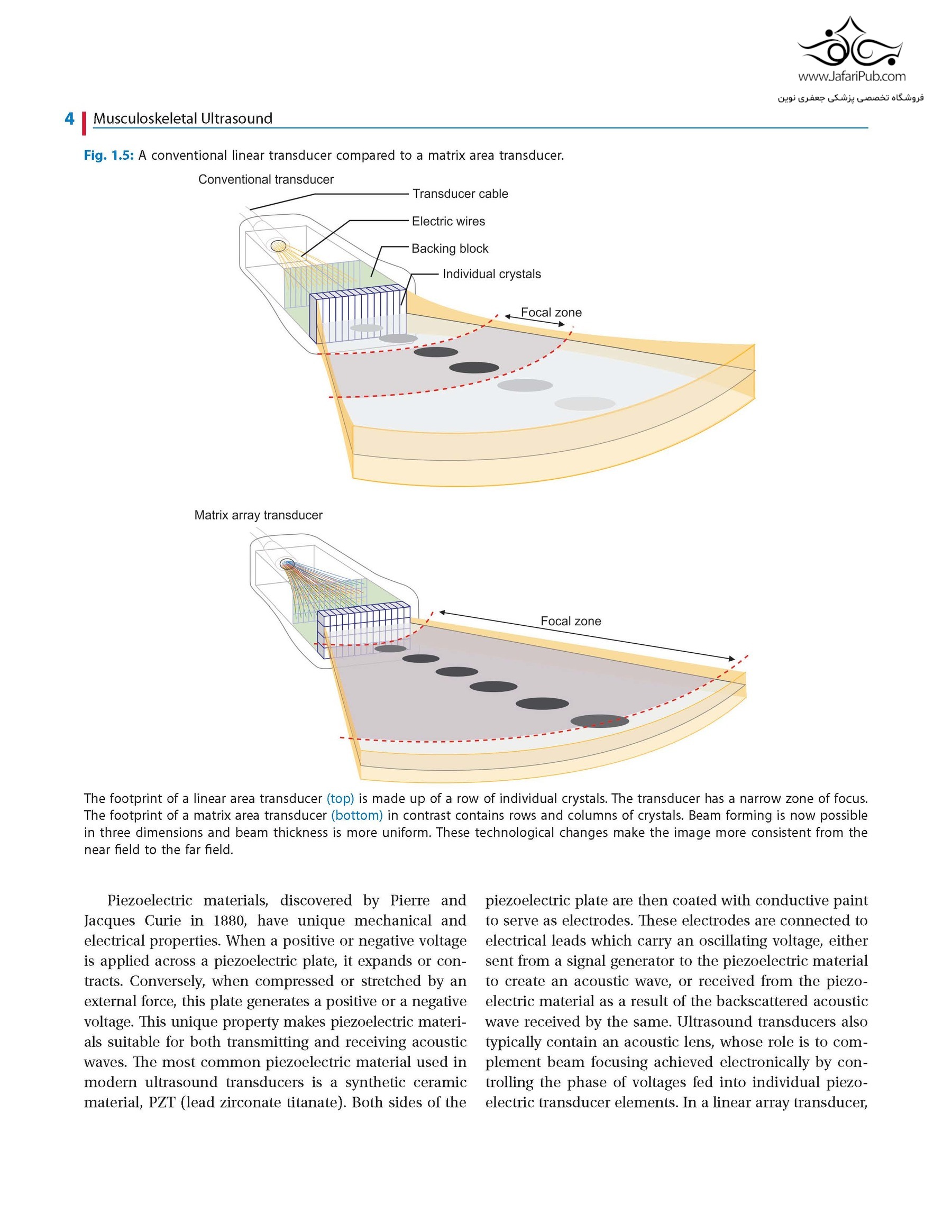 www.JafariPub.com
فروشگاه تخصصی پزشکی جعفری نوین

4 Musculoskeletal Ultrasound

Fig. 1.5: A conventional linear transducer compared to a matrix area transducer.

Conventional transducer
Transducer cable
Electric wires
Backing block
Individual crystals
Focal zone

Matrix array transducer
Focal zone

The footprint of a linear area transducer (top) is made up of a row of individual crystals. The transducer has a narrow zone of focus. The footprint of a matrix area transducer (bottom) in contrast contains rows and columns of crystals. Beam forming is now possible in three dimensions and beam thickness is more uniform. These technological changes make the image more consistent from the near field to the far field.

Piezoelectric materials, discovered by Pierre and Jacques Curie in 1880, have unique mechanical and electrical properties. When a positive or negative voltage is applied across a piezoelectric plate, it expands or contracts. Conversely, when compressed or stretched by an external force, this plate generates a positive or a negative voltage. This unique property makes piezoelectric materials suitable for both transmitting and receiving acoustic waves. The most common piezoelectric material used in modern ultrasound transducers is a synthetic ceramic material, PZT (lead zirconate titanate). Both sides of the piezoelectric plate are then coated with conductive paint to serve as electrodes. These electrodes are connected to electrical leads which carry an oscillating voltage, either sent from a signal generator to the piezoelectric material to create an acoustic wave, or received from the piezoelectric material as a result of the backscattered acoustic wave received by the same. Ultrasound transducers also typically contain an acoustic lens, whose role is to complement beam focusing achieved electronically by controlling the phase of voltages fed into individual piezoelectric transducer elements. In a linear array transducer,