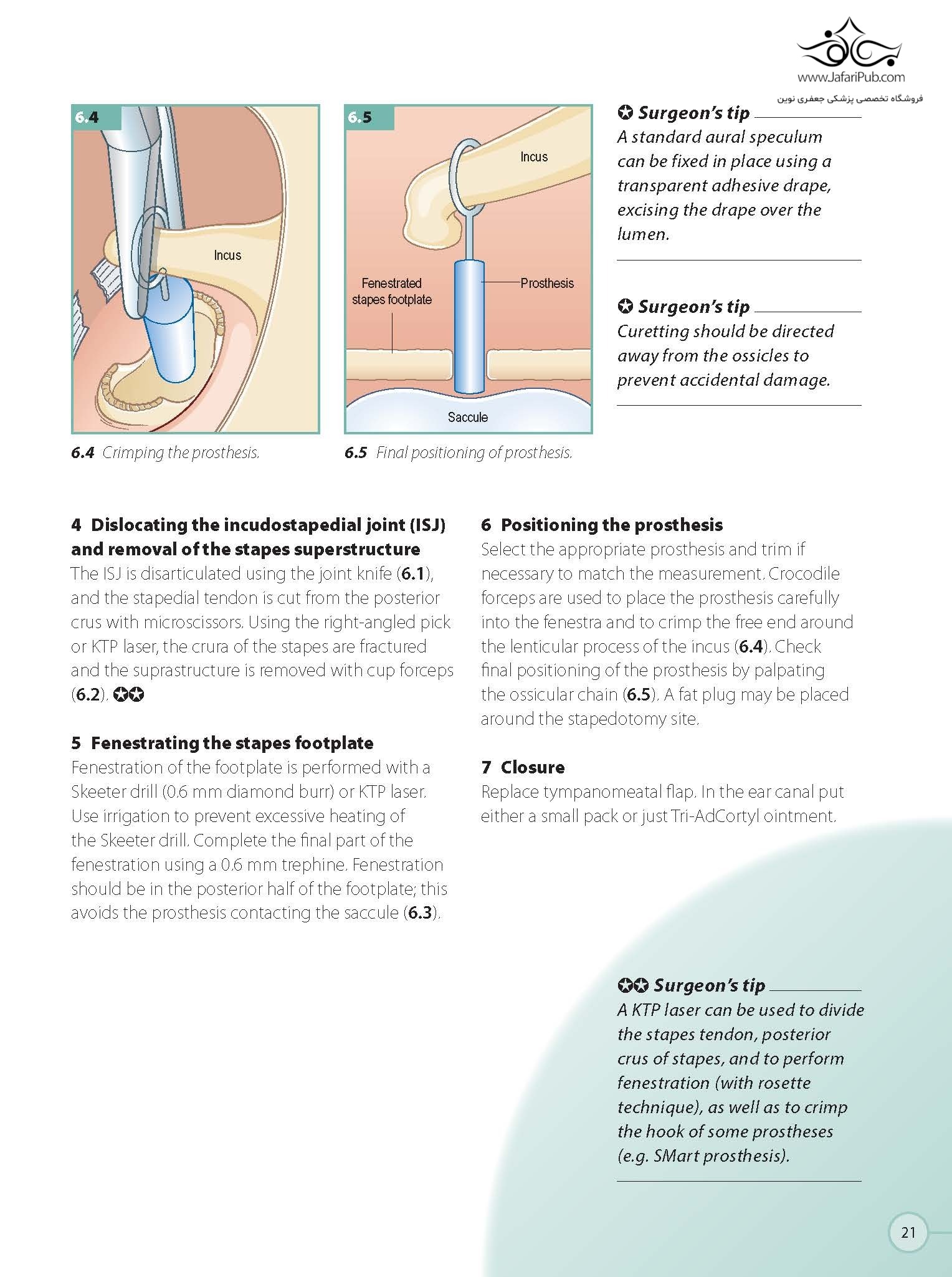 www.JafariPub.com
فروشگاه تخصصی پزشکی جعفری نوین

6.4

Incus

6.4 Crimping the prosthesis.

6.5

Incus

Fenestrated stapes footplate

Prosthesis

Saccule

6.5 Final positioning of prosthesis.

✪ Surgeon's tip
A standard aural speculum can be fixed in place using a transparent adhesive drape, excising the drape over the lumen.

✪ Surgeon's tip
Curetting should be directed away from the ossicles to prevent accidental damage.

4 Dislocating the incudostapedial joint (ISJ) and removal of the stapes superstructure
The ISJ is disarticulated using the joint knife (6.1), and the stapedial tendon is cut from the posterior crus with microscissors. Using the right-angled pick or KTP laser, the crura of the stapes are fractured and the suprastructure is removed with cup forceps (6.2). ✪✪

5 Fenestrating the stapes footplate
Fenestration of the footplate is performed with a Skeeter drill (0.6 mm diamond burr) or KTP laser. Use irrigation to prevent excessive heating of the Skeeter drill. Complete the final part of the fenestration using a 0.6 mm trephine. Fenestration should be in the posterior half of the footplate; this avoids the prosthesis contacting the saccule (6.3).

6 Positioning the prosthesis
Select the appropriate prosthesis and trim if necessary to match the measurement. Crocodile forceps are used to place the prosthesis carefully into the fenestra and to crimp the free end around the lenticular process of the incus (6.4). Check final positioning of the prosthesis by palpating the ossicular chain (6.5). A fat plug may be placed around the stapedotomy site.

7 Closure
Replace tympanomeatal flap. In the ear canal put either a small pack or just Tri-AdCortyl ointment.

✪✪ Surgeon's tip
A KTP laser can be used to divide the stapes tendon, posterior crus of stapes, and to perform fenestration (with rosette technique), as well as to crimp the hook of some prostheses (e.g. SMart prosthesis).

21