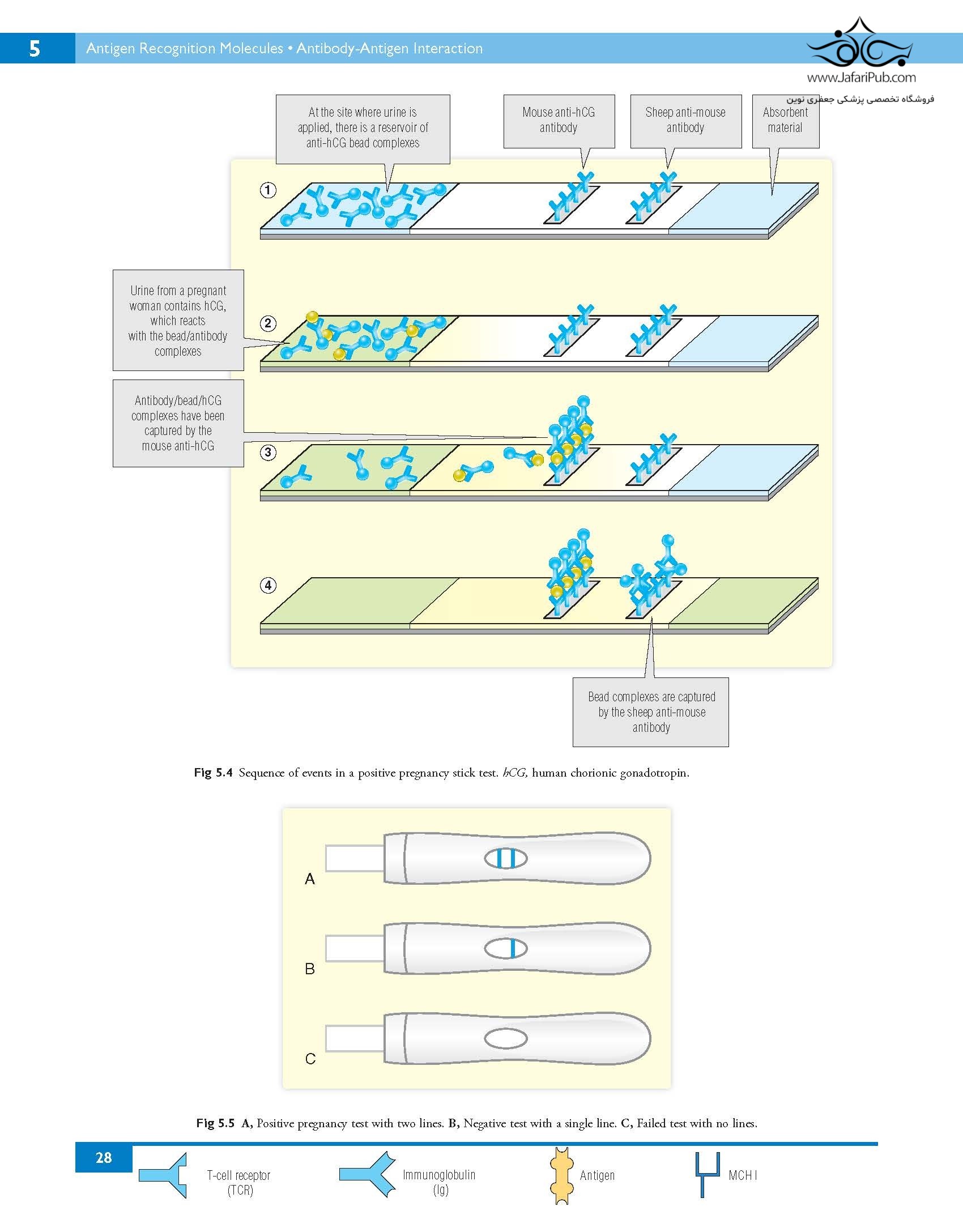 5 Antigen Recognition Molecules • Antibody-Antigen Interaction

www.JafariPub.com
فروشگاه تخصصی پزشکی جعفری نوین

At the site where urine is applied, there is a reservoir of anti-hCG bead complexes

Mouse anti-hCG antibody

Sheep anti-mouse antibody

Absorbent material

1

Urine from a pregnant woman contains hCG, which reacts with the bead/antibody complexes

2

Antibody/bead/hCG complexes have been captured by the mouse anti-hCG

3

4

Bead complexes are captured by the sheep anti-mouse antibody

Fig 5.4 Sequence of events in a positive pregnancy stick test. hCG, human chorionic gonadotropin.

A

B

C

Fig 5.5 A, Positive pregnancy test with two lines. B, Negative test with a single line. C, Failed test with no lines.

28

T-cell receptor (TCR)

Immunoglobulin (Ig)

Antigen

MCH I