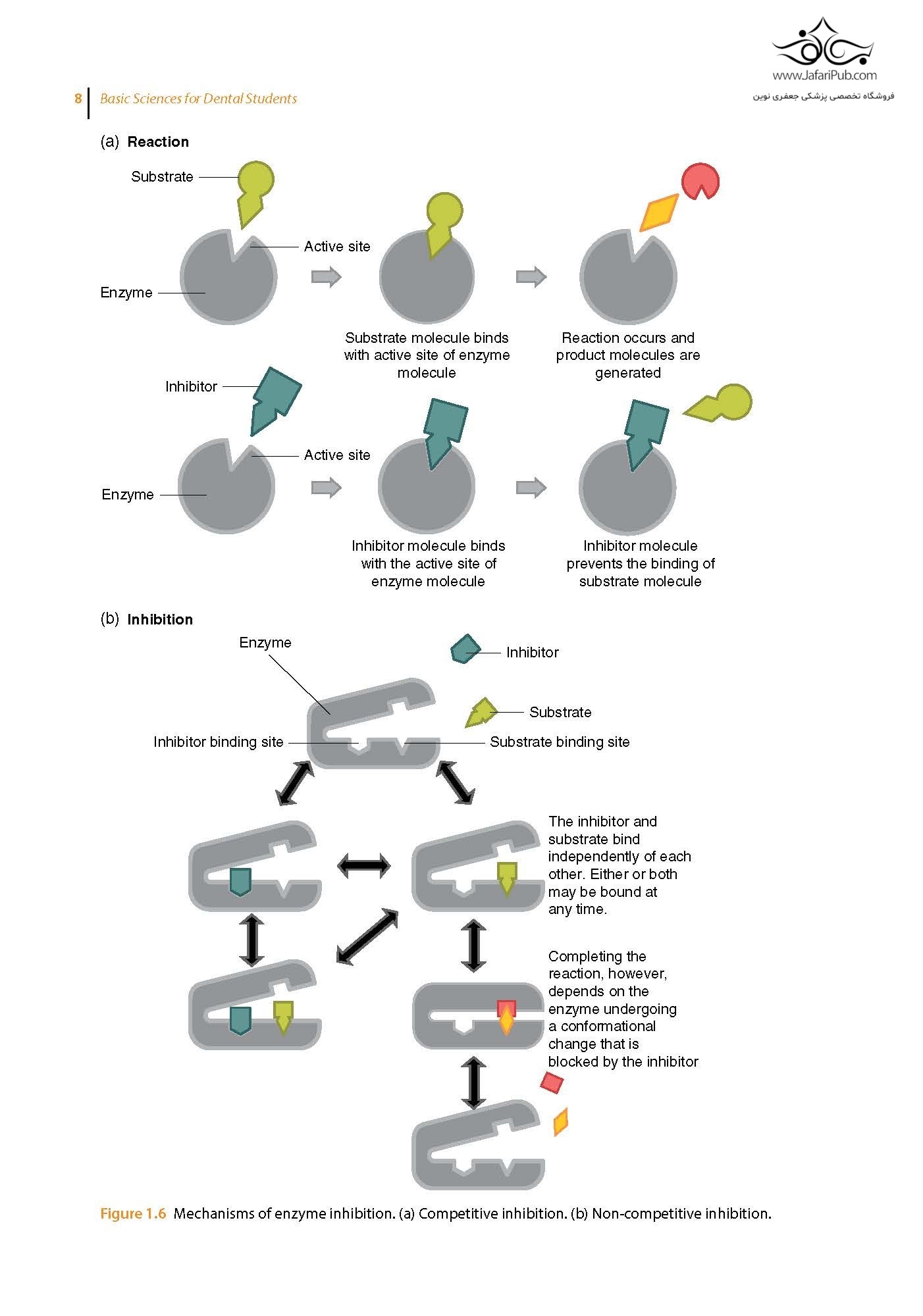 www.JafariPub.com
فروشگاه تخصصی پزشکی جعفری نوین

8 Basic Sciences for Dental Students

(a) Reaction

Substrate

Active site

Enzyme

Substrate molecule binds with active site of enzyme molecule

Reaction occurs and product molecules are generated

Inhibitor

Active site

Enzyme

Inhibitor molecule binds with the active site of enzyme molecule

Inhibitor molecule prevents the binding of substrate molecule

(b) Inhibition

Enzyme

Inhibitor

Substrate

Inhibitor binding site

Substrate binding site

The inhibitor and substrate bind independently of each other. Either or both may be bound at any time.

Completing the reaction, however, depends on the enzyme undergoing a conformational change that is blocked by the inhibitor

Figure 1.6 Mechanisms of enzyme inhibition. (a) Competitive inhibition. (b) Non-competitive inhibition.