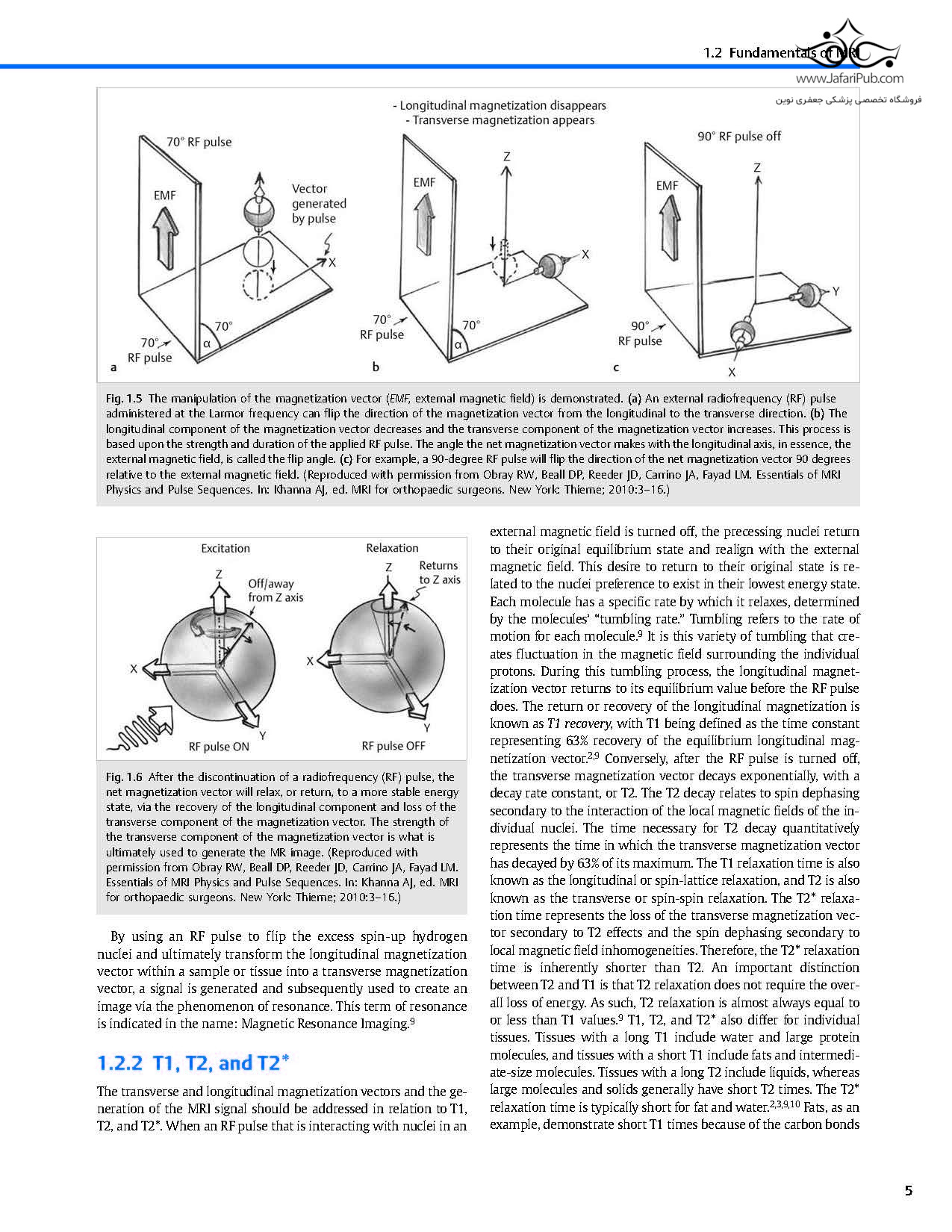 1.2 Fundamentals of MRI

www.JafariPub.com
فروشگاه تخصصی پزشکی جعفری نوین

- Longitudinal magnetization disappears
- Transverse magnetization appears

70° RF pulse

EMF

Vector generated by pulse

X

70°

α

70° RF pulse

a

EMF

Z

X

70° RF pulse

70°

α

b

90° RF pulse off

EMF

Z

Y

90° RF pulse

X

c

Fig. 1.5 The manipulation of the magnetization vector (EMF, external magnetic field) is demonstrated. (a) An external radiofrequency (RF) pulse administered at the Larmor frequency can flip the direction of the magnetization vector from the longitudinal to the transverse direction. (b) The longitudinal component of the magnetization vector decreases and the transverse component of the magnetization vector increases. This process is based upon the strength and duration of the applied RF pulse. The angle the net magnetization vector makes with the longitudinal axis, in essence, the external magnetic field, is called the flip angle. (c) For example, a 90-degree RF pulse will flip the direction of the net magnetization vector 90 degrees relative to the external magnetic field. (Reproduced with permission from Obray RW, Beall DP, Reeder JD, Carrino JA, Fayad LM. Essentials of MRI Physics and Pulse Sequences. In: Khanna AJ, ed. MRI for orthopaedic surgeons. New York: Thieme; 2010:3–16.)

Excitation

Z

Off/away from Z axis

X

Y

RF pulse ON

Relaxation

Z

Returns to Z axis

X

Y

RF pulse OFF

Fig. 1.6 After the discontinuation of a radiofrequency (RF) pulse, the net magnetization vector will relax, or return, to a more stable energy state, via the recovery of the longitudinal component and loss of the transverse component of the magnetization vector. The strength of the transverse component of the magnetization vector is what is ultimately used to generate the MR image. (Reproduced with permission from Obray RW, Beall DP, Reeder JD, Carrino JA, Fayad LM. Essentials of MRI Physics and Pulse Sequences. In: Khanna AJ, ed. MRI for orthopaedic surgeons. New York: Thieme; 2010:3–16.)

By using an RF pulse to flip the excess spin-up hydrogen nuclei and ultimately transform the longitudinal magnetization vector within a sample or tissue into a transverse magnetization vector, a signal is generated and subsequently used to create an image via the phenomenon of resonance. This term of resonance is indicated in the name: Magnetic Resonance Imaging.$^9$

1.2.2 T1, T2, and T2*

The transverse and longitudinal magnetization vectors and the generation of the MRI signal should be addressed in relation to T1, T2, and T2*. When an RF pulse that is interacting with nuclei in an external magnetic field is turned off, the precessing nuclei return to their original equilibrium state and realign with the external magnetic field. This desire to return to their original state is related to the nuclei preference to exist in their lowest energy state. Each molecule has a specific rate by which it relaxes, determined by the molecules' "tumbling rate." Tumbling refers to the rate of motion for each molecule.$^9$ It is this variety of tumbling that creates fluctuation in the magnetic field surrounding the individual protons. During this tumbling process, the longitudinal magnetization vector returns to its equilibrium value before the RF pulse does. The return or recovery of the longitudinal magnetization is known as T1 recovery, with T1 being defined as the time constant representing 63% recovery of the equilibrium longitudinal magnetization vector.$^{2,9}$ Conversely, after the RF pulse is turned off, the transverse magnetization vector decays exponentially, with a decay rate constant, or T2. The T2 decay relates to spin dephasing secondary to the interaction of the local magnetic fields of the individual nuclei. The time necessary for T2 decay quantitatively represents the time in which the transverse magnetization vector has decayed by 63% of its maximum. The T1 relaxation time is also known as the longitudinal or spin-lattice relaxation, and T2 is also known as the transverse or spin-spin relaxation. The T2* relaxation time represents the loss of the transverse magnetization vector secondary to T2 effects and the spin dephasing secondary to local magnetic field inhomogeneities. Therefore, the T2* relaxation time is inherently shorter than T2. An important distinction between T2 and T1 is that T2 relaxation does not require the overall loss of energy. As such, T2 relaxation is almost always equal to or less than T1 values.$^9$ T1, T2, and T2* also differ for individual tissues. Tissues with a long T1 include water and large protein molecules, and tissues with a short T1 include fats and intermediate-size molecules. Tissues with a long T2 include liquids, whereas large molecules and solids generally have short T2 times. The T2* relaxation time is typically short for fat and water.$^{2,3,9,10}$ Fats, as an example, demonstrate short T1 times because of the carbon bonds

5