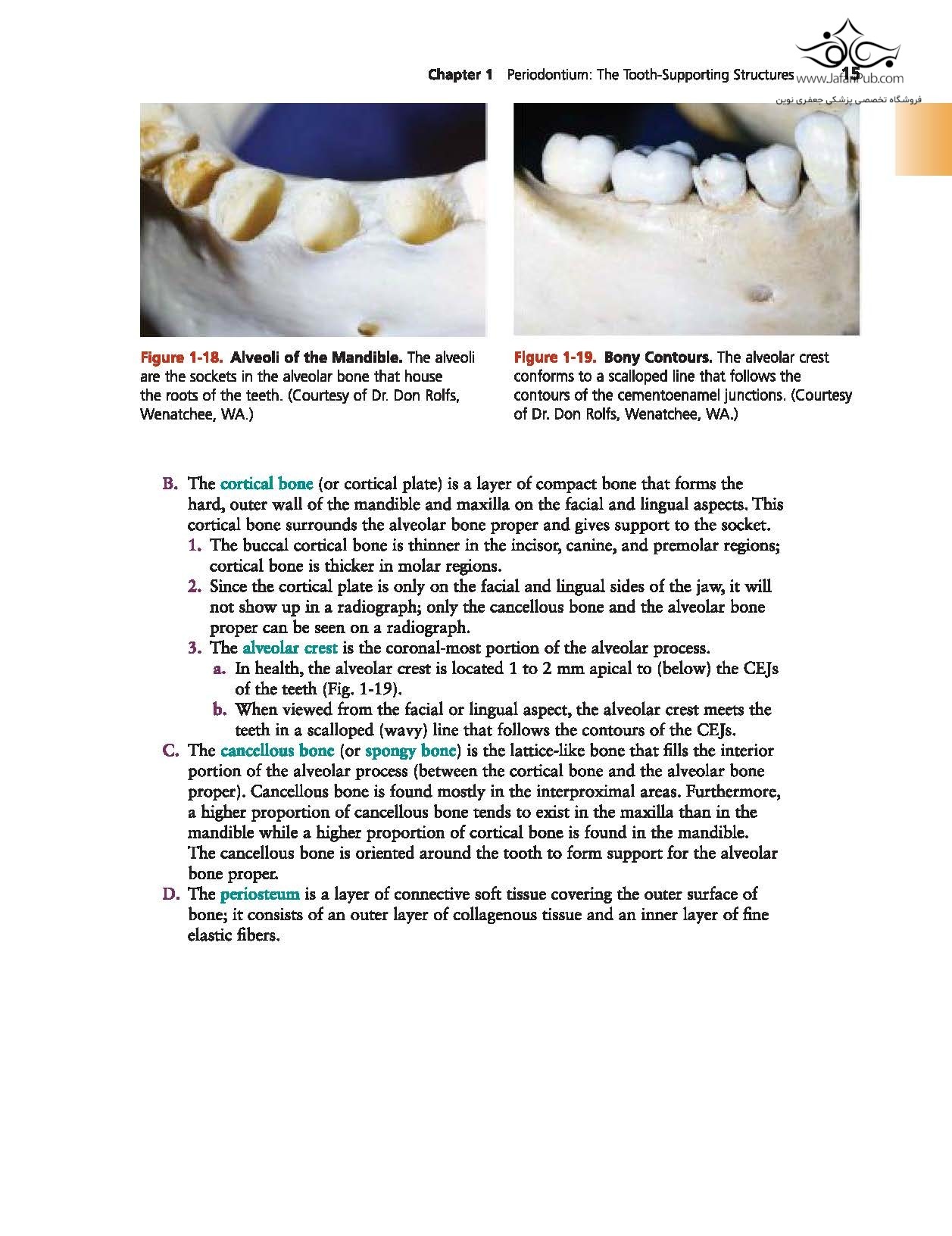 Chapter 1 Periodontium: The Tooth-Supporting Structures 15

www.JafariPub.com

فروشگاه تخصصی پزشکی جعفری نوین

Figure 1-18. Alveoli of the Mandible. The alveoli are the sockets in the alveolar bone that house the roots of the teeth. (Courtesy of Dr. Don Rolfs, Wenatchee, WA.)

Figure 1-19. Bony Contours. The alveolar crest conforms to a scalloped line that follows the contours of the cementoenamel junctions. (Courtesy of Dr. Don Rolfs, Wenatchee, WA.)

B. The cortical bone (or cortical plate) is a layer of compact bone that forms the hard, outer wall of the mandible and maxilla on the facial and lingual aspects. This cortical bone surrounds the alveolar bone proper and gives support to the socket.
1. The buccal cortical bone is thinner in the incisor, canine, and premolar regions; cortical bone is thicker in molar regions.
2. Since the cortical plate is only on the facial and lingual sides of the jaw, it will not show up in a radiograph; only the cancellous bone and the alveolar bone proper can be seen on a radiograph.
3. The alveolar crest is the coronal-most portion of the alveolar process.
a. In health, the alveolar crest is located 1 to 2 mm apical to (below) the CEJs of the teeth (Fig. 1-19).
b. When viewed from the facial or lingual aspect, the alveolar crest meets the teeth in a scalloped (wavy) line that follows the contours of the CEJs.
C. The cancellous bone (or spongy bone) is the lattice-like bone that fills the interior portion of the alveolar process (between the cortical bone and the alveolar bone proper). Cancellous bone is found mostly in the interproximal areas. Furthermore, a higher proportion of cancellous bone tends to exist in the maxilla than in the mandible while a higher proportion of cortical bone is found in the mandible. The cancellous bone is oriented around the tooth to form support for the alveolar bone proper.
D. The periosteum is a layer of connective soft tissue covering the outer surface of bone; it consists of an outer layer of collagenous tissue and an inner layer of fine elastic fibers.